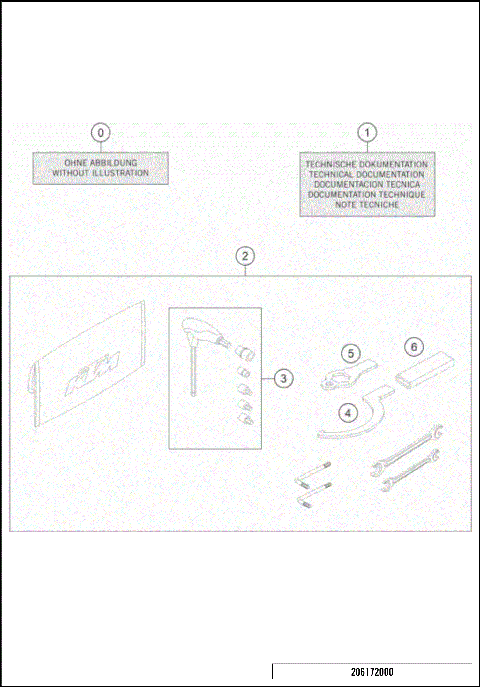 0

OHNE ABBILDUNG
WITHOUT ILLUSTRATION

1

TECHNISCHE DOKUMENTATION
TECHNICAL DOCUMENTATION
DOCUMENTACION TECNICA
DOCUMENTATION TECHNIQUE
NOTE TECNICHE

2

KTM

3

5

6

4

206172000