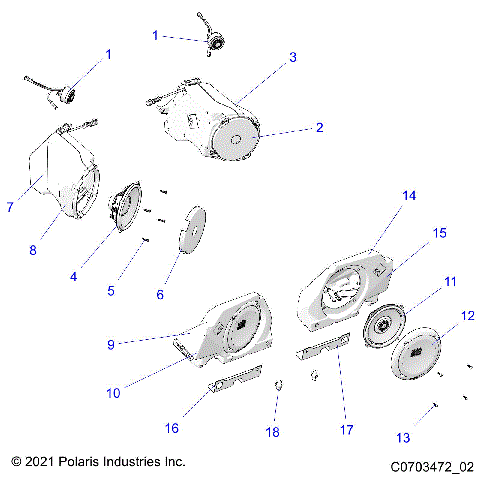 1
1
3
2
7
8
4
5
6
14
15
11
12
9
10
16
18
17
13
© 2021 Polaris Industries Inc.
C0703472_02