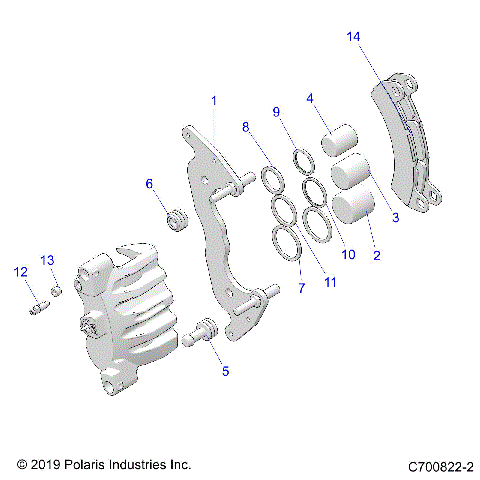 14
1
4
9
8
6
3
10
2
13
12
11
7
5
© 2019 Polaris Industries Inc.
C700822-2