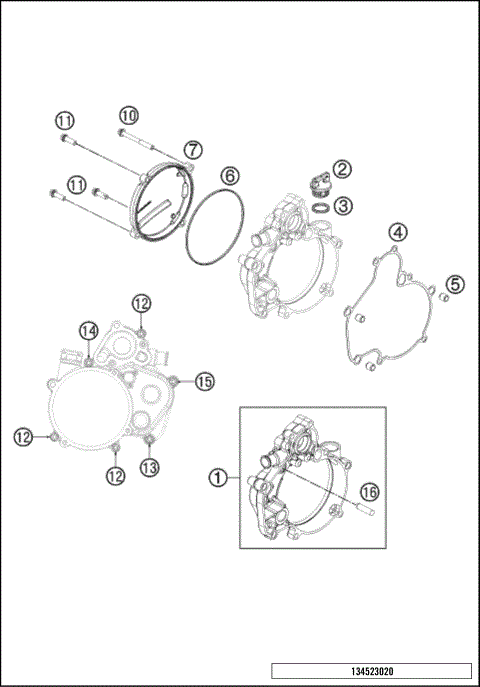 11
10
7
6
2
3
11
4
5
12
14
15
12
12
13
1
16
134523020