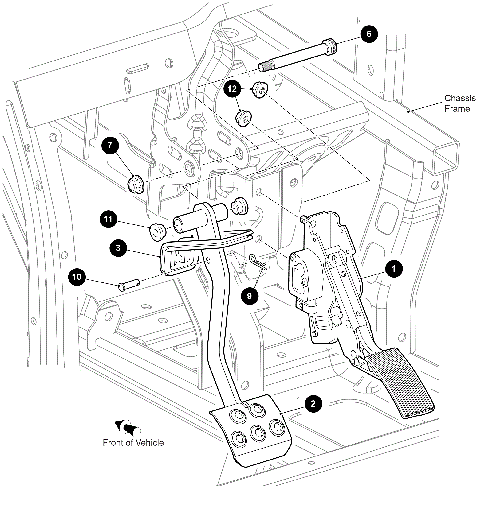 6
12
Chassis Frame
7
11
3
10
9
1
2
Front of Vehicle