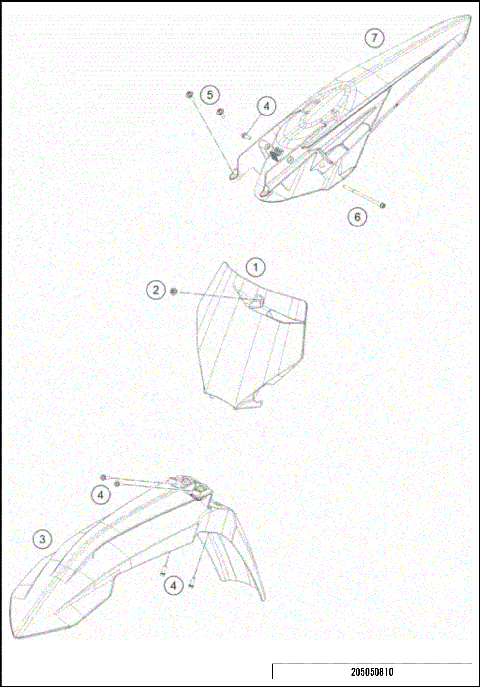 7

5

4

6

1

2

4

3

4

205050810