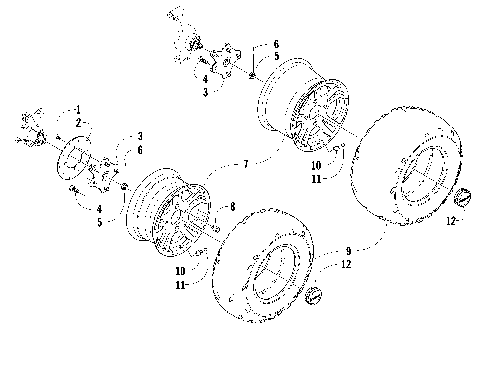 6
5
4
3
1
2
3
6
7
10
11
4
5
8
12
9
12
10
11