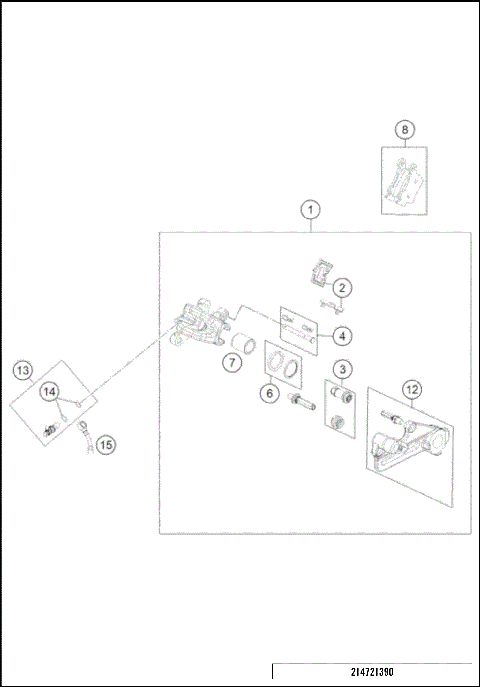 8

1

2

4

7

6

3

12

13

14

15

214721390