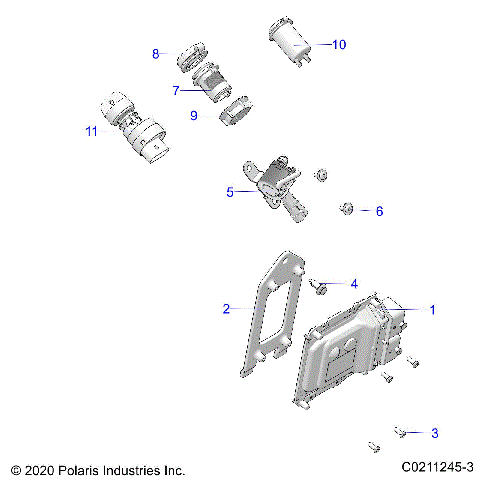 10
8
7
9
11
5
6
4
2
1
3
© 2020 Polaris Industries Inc.
C0211245-3