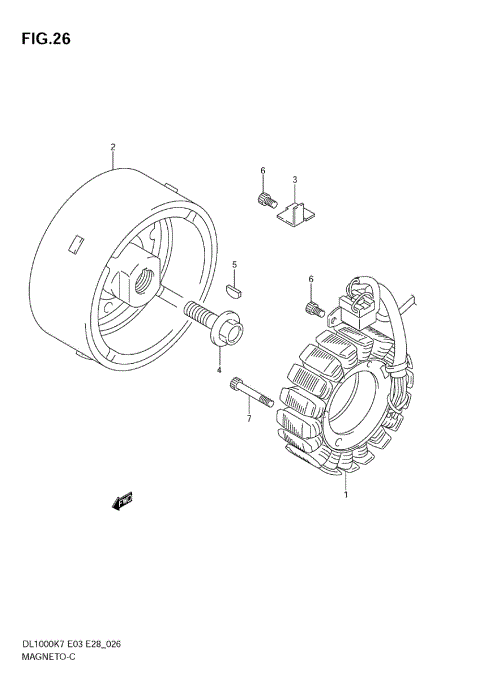 FIG.26

2

6

3

5

6

4

7

1

DL1000K7 E03 E28_026
MAGNETO-C