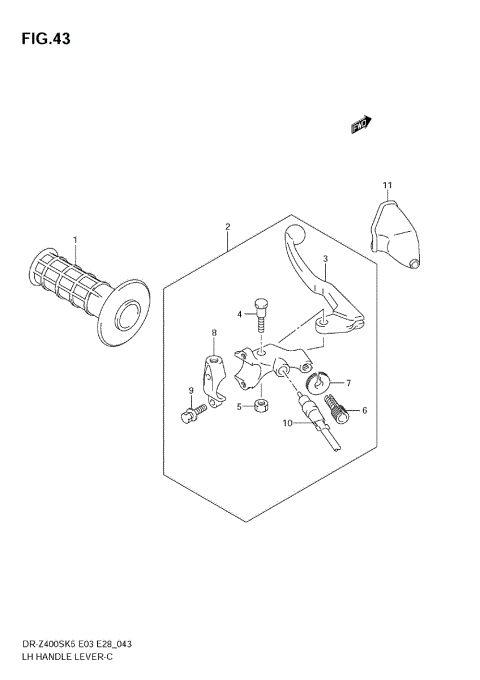 FIG.43

FWD

11

1

2

3

4

8

7

9

5

6

10

DR-Z400SK5 E03 E28_043
LH HANDLE LEVER-C