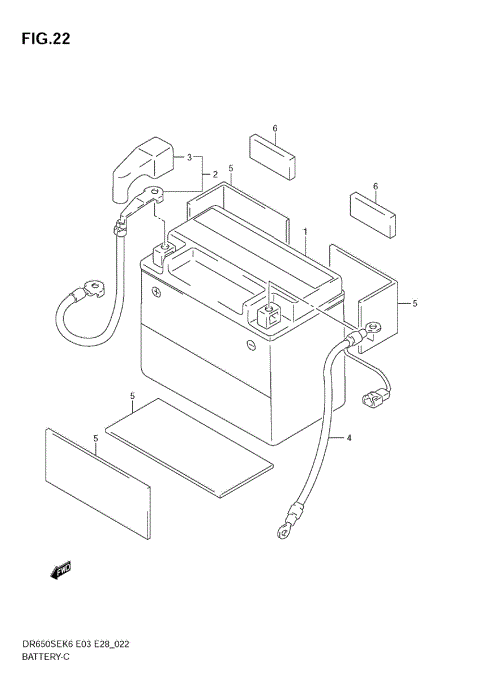 FIG.22

6
3
2
5
6
1
5
5
5
4
FWD

DR650SEK6 E03 E28_022
BATTERY-C