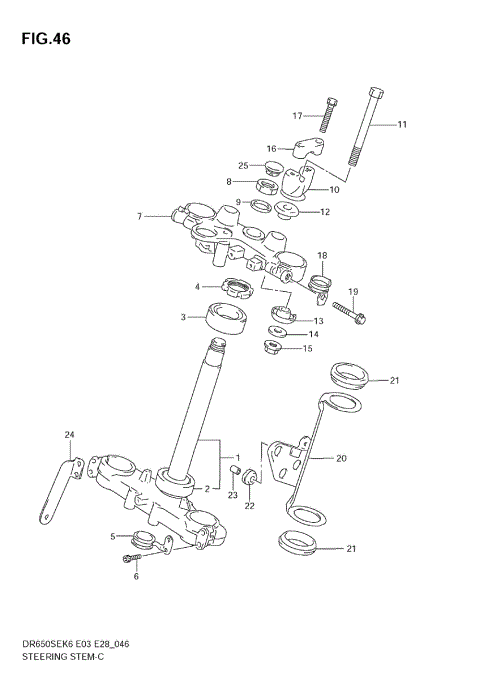 FIG.46

17
11
16
25
8
10
9
12
7
18
4
19
3
13
14
15
21
24
1
20
2
23
22
5
21
6

DR650SEK6 E03 E28_046
STEERING STEM-C