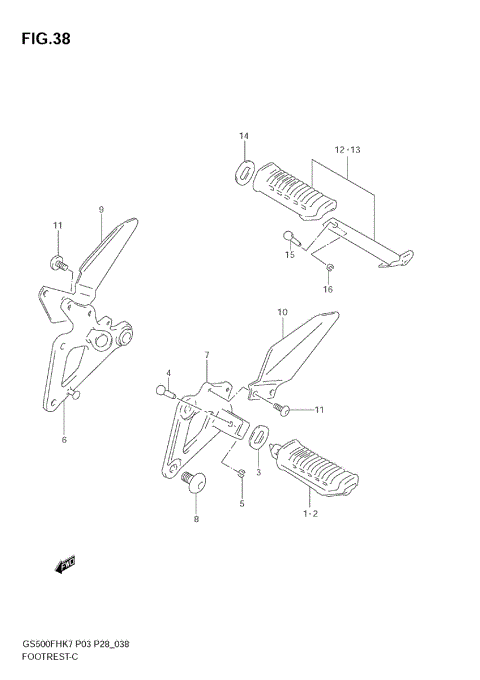 FIG.38

14

12 - 13

9

11

15

16

10

7

4

11

6

3

5

8

1 - 2

FWD

GS500FHK7 P03 P28_038
FOOTREST-C