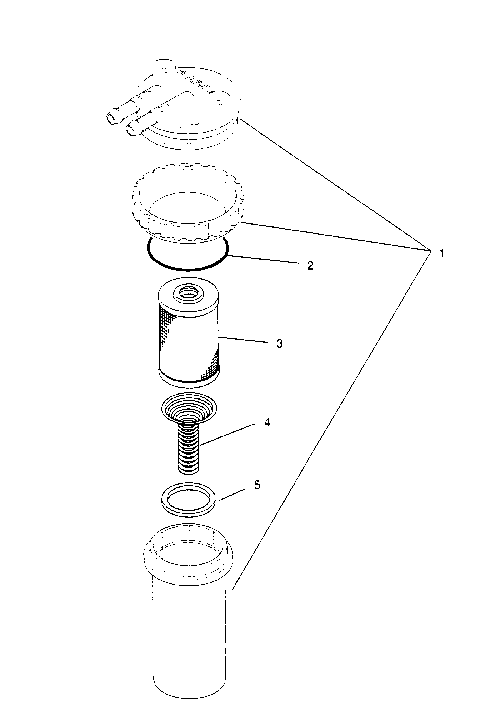 1
2
3
4
5