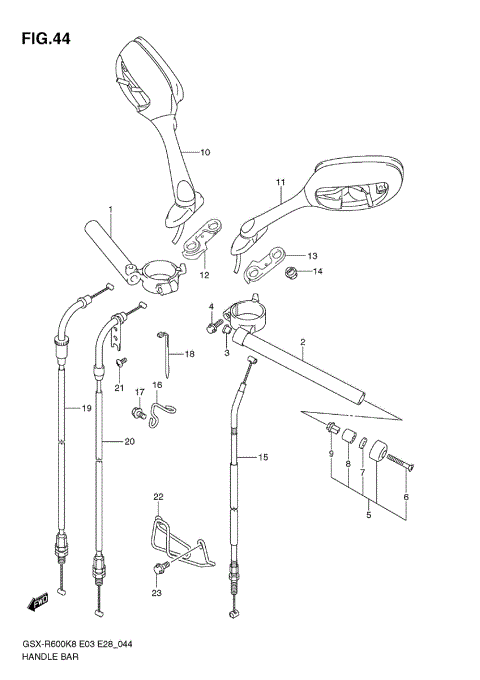 FIG.44

10
11
1
12
13
14
4
3
2
18
21
17
16
19
20
15
9
8
7
6
5
22
23
FWD

GSX-R600K8 E03 E28_044
HANDLE BAR