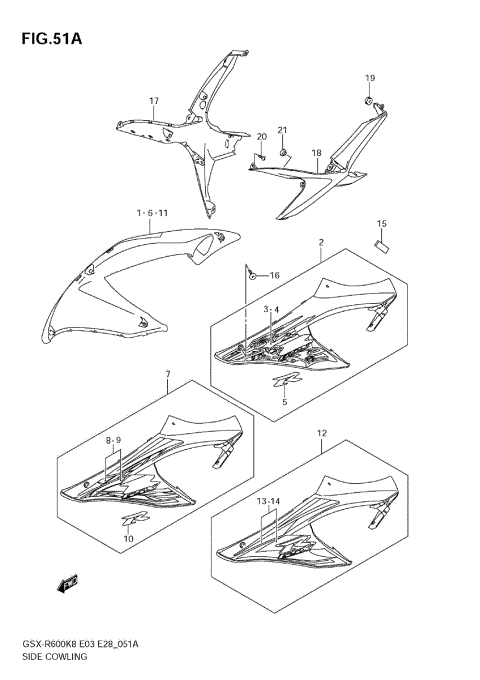 FIG.51A

17

19

20

21

18

1·6·11

15

2

16

3·4

5

7

8·9

10

12

13·14

GSX-R600K8 E03 E28_051A
SIDE COWLING