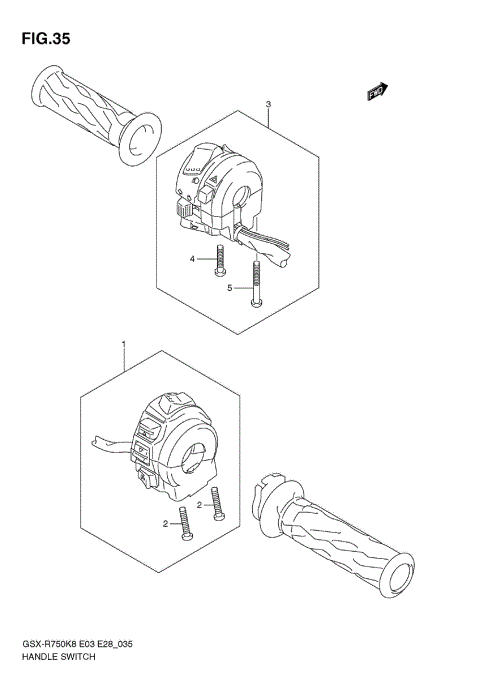 FIG.35

FWD

3

4

5

1

2

2

GSX-R750K8 E03 E28_035
HANDLE SWITCH