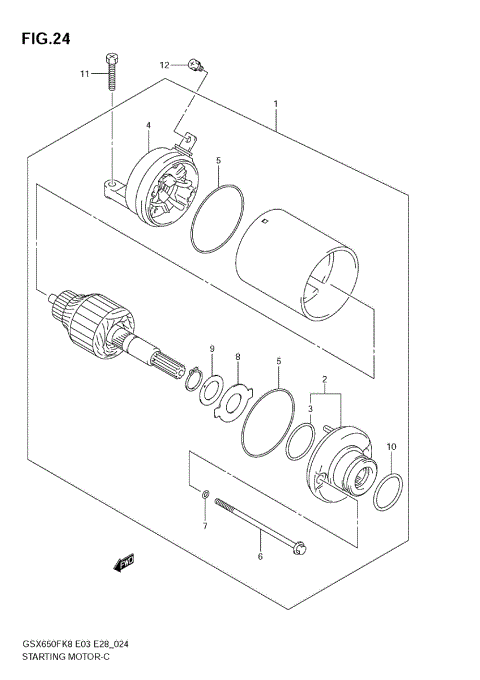 FIG.24

11
12
1
4
5
9
8
5
2
3
10
7
6
FWD

GSX650FK8 E03 E28_024
STARTING MOTOR-C