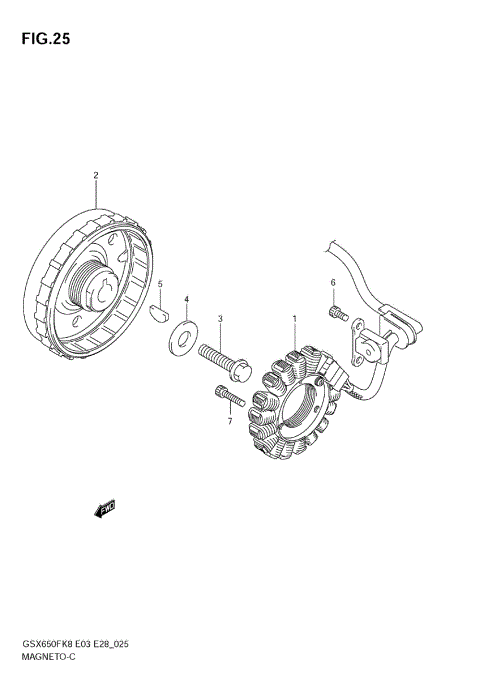 FIG.25

2

5

4

3

1

6

7

FWD

GSX650FK8 E03 E28_025
MAGNETO-C