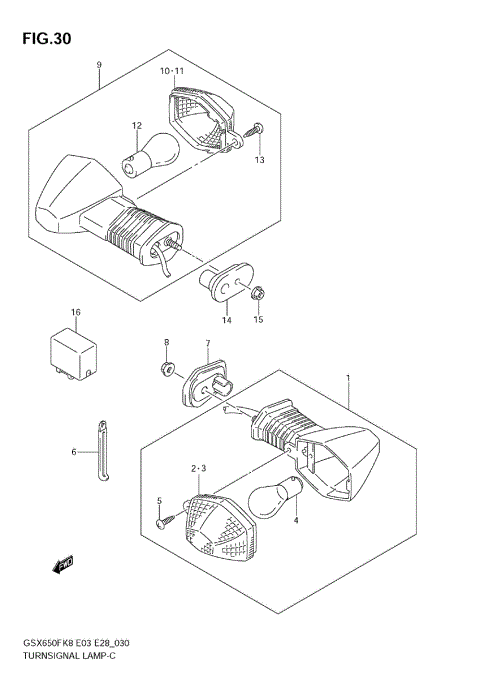 FIG.30

9
10·11
12
13
14
15
16
8
7
1
6
2·3
5
4
FWD

GSX650FK8 E03 E28_030
TURNSIGNAL LAMP-C