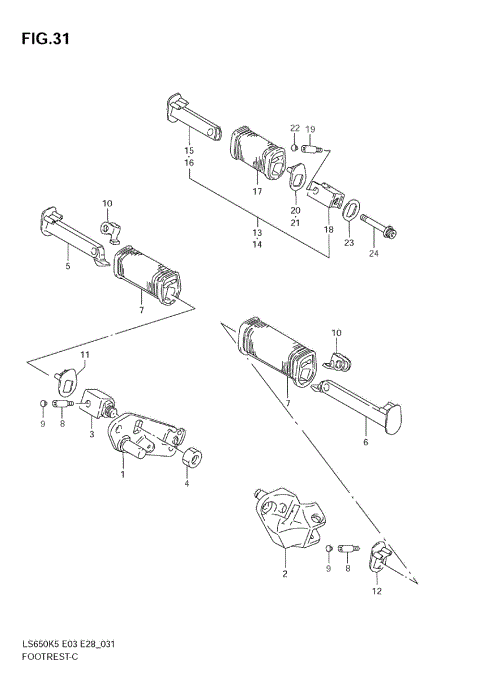 FIG.31

22
19
15
16
17
20
21
18
23
24
13
14
10
5
7
11
9
8
3
1
4
10
7
6
2
9
8
12

LS650K5 E03 E28_031
FOOTREST-C