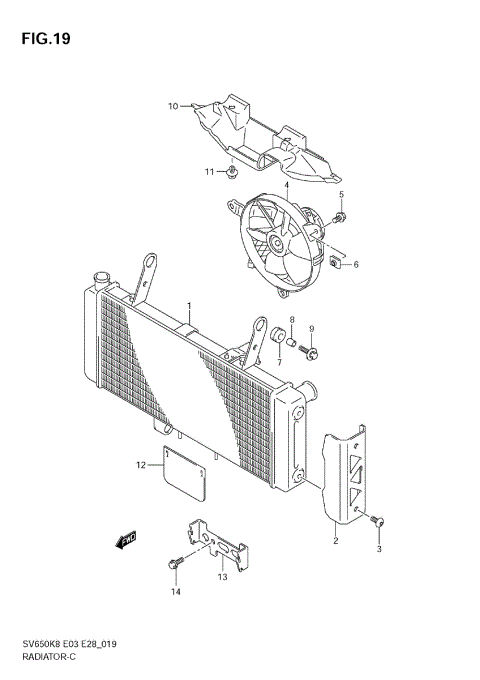 FIG.19

10
11
4
5
6
1
8
9
7
12
2
3
FWD
13
14

SV650K8 E03 E28_019
RADIATOR-C