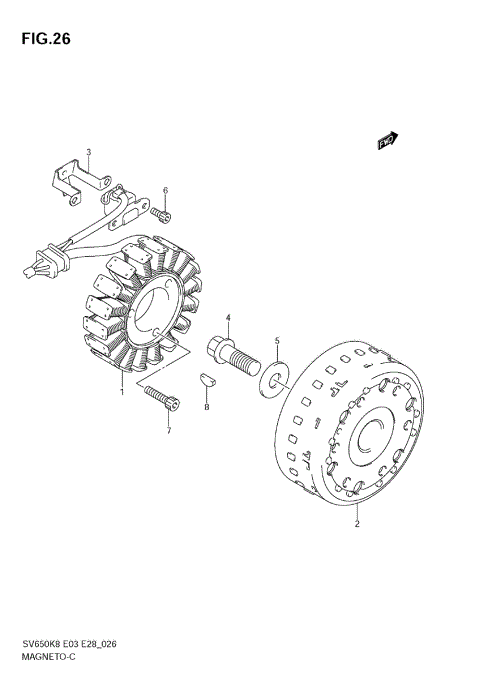 FIG.26

FWD

3

6

4

5

1

8

7

2

SV650K8 E03 E28_026
MAGNETO-C