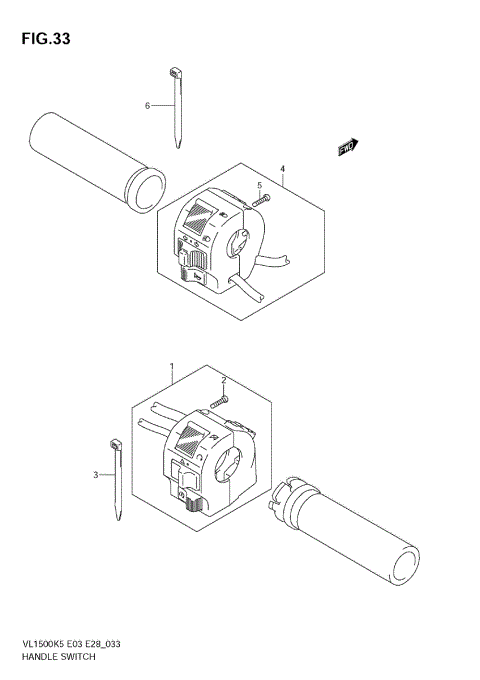 FIG.33

6

FWD

4

5

1

2

3

VL1500K5 E03 E28_033
HANDLE SWITCH