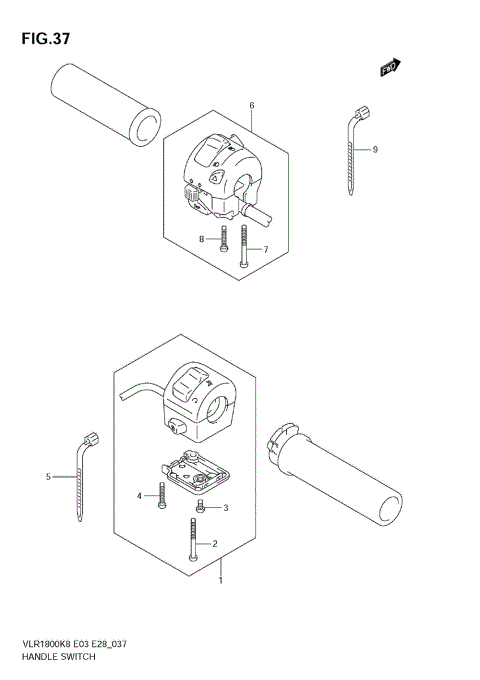 FIG.37

FWD

6

9

8

7

5

4

3

2

1

VLR1800K8 E03 E28_037
HANDLE SWITCH