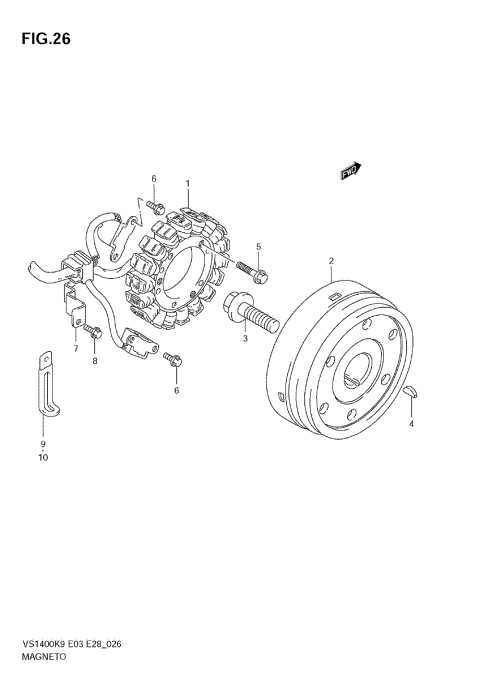 FIG.26

FWD

6
1
5
2
3
7
8
6
4
9
10

VS1400K9 E03 E28_026
MAGNETO