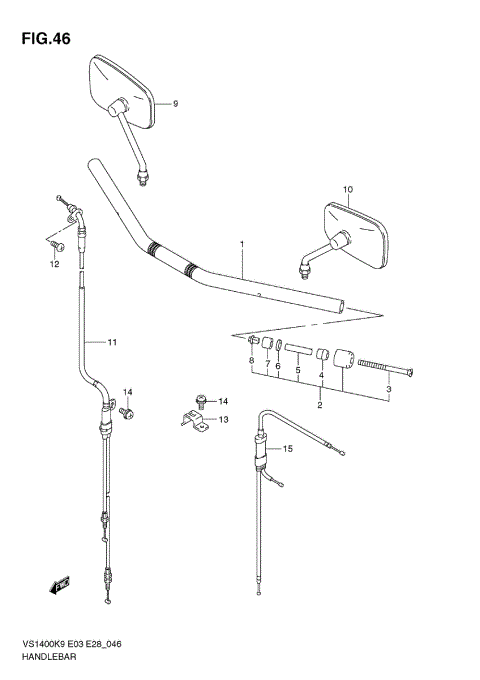 FIG.46

9

10

1

12

11

8 7 6 5 4 3

2

14

14

13

15

VS1400K9 E03 E28_046
HANDLEBAR