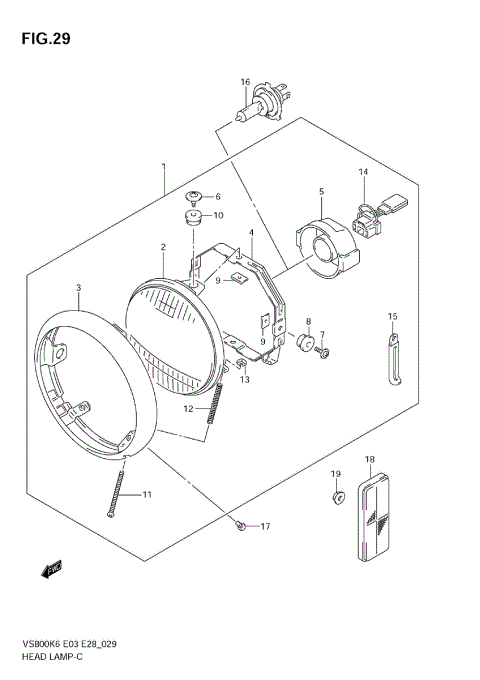 FIG.29

16

1

14

5

6

10

4

2

9

3

9

8

7

15

13

12

18

19

11

17

FWD

VS800K6 E03 E28_029
HEAD LAMP-C