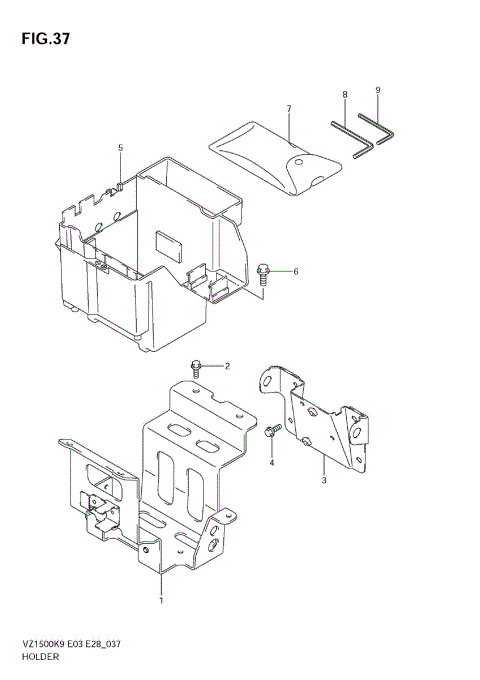 FIG.37

8
9
7
5
6
2
4
3
1

VZ1500K9 E03 E28_037
HOLDER