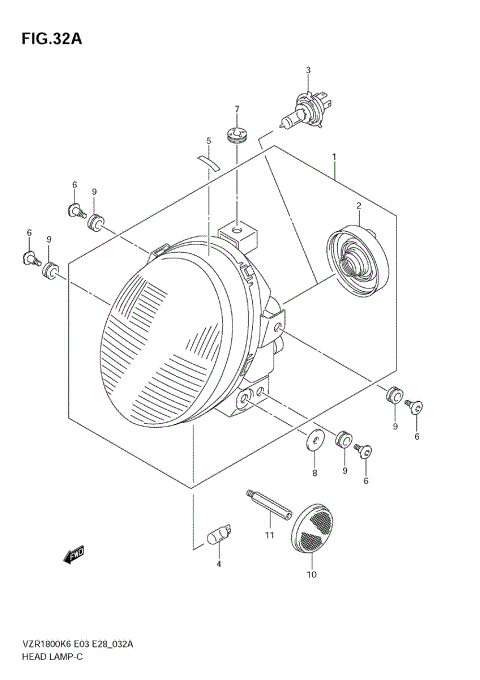 FIG.32A

3
7
5
1
6
9
2
6
9
9
6
8
9
6
11
4
10
FWD

VZR1800K6 E03 E28_032A
HEAD LAMP-C