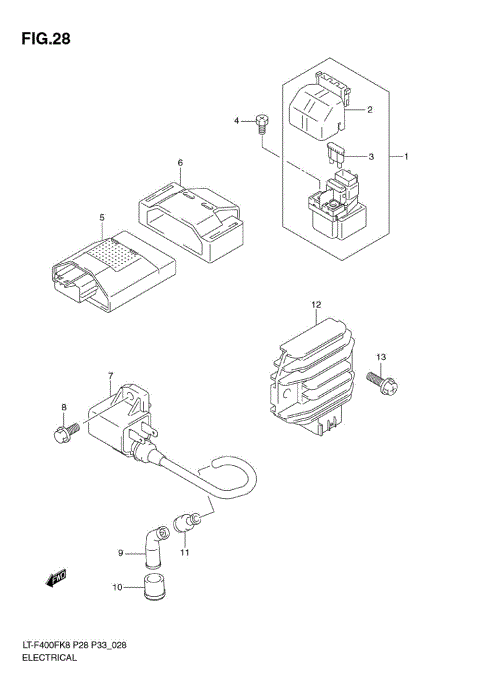 FIG.28

4
2
3
1
6
5
12
13
7
8
9
11
10
FWD

LT-F400FK8 P28 P33_028
ELECTRICAL