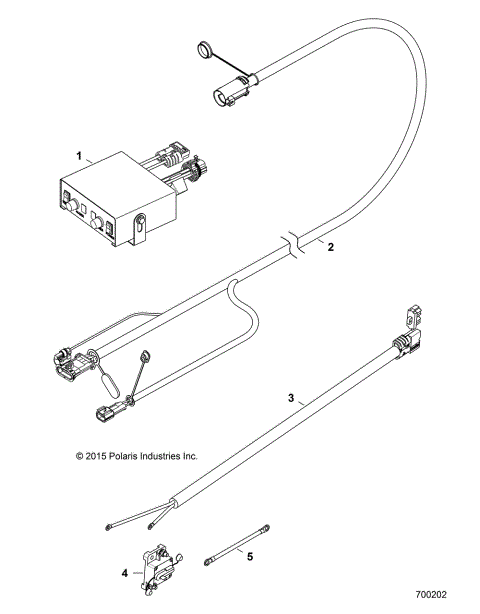 1

2

3

© 2015 Polaris Industries Inc.

4

5

700202