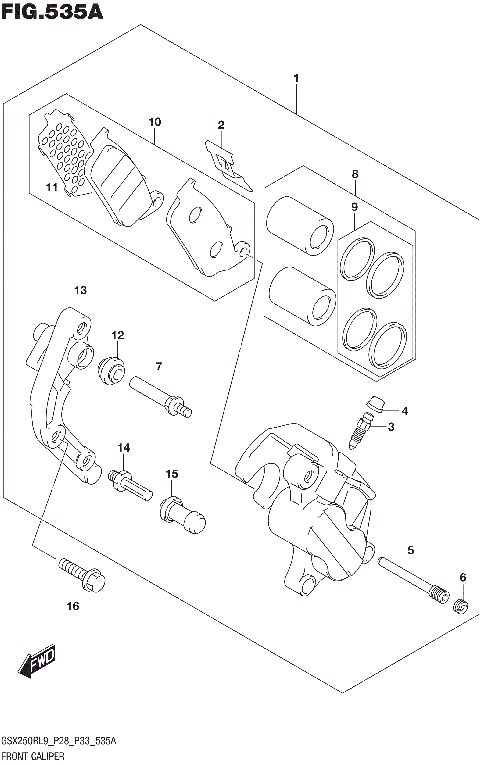 FIG.535A

1
10
2
8
9
11
13
12
7
4
3
14
15
5
6
16

FWD

GSX250RL9_P28_P33_535A
FRONT CALIPER