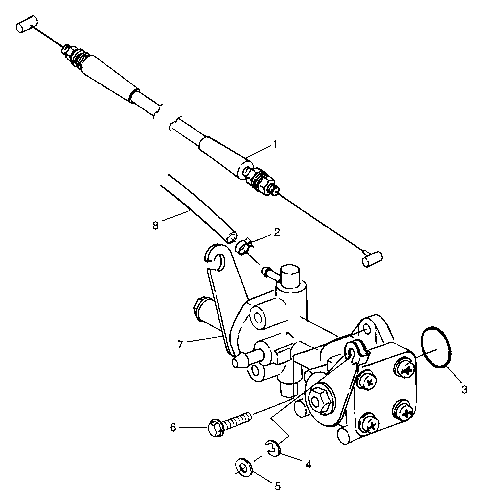 1
8
2
7
3
6
4
5