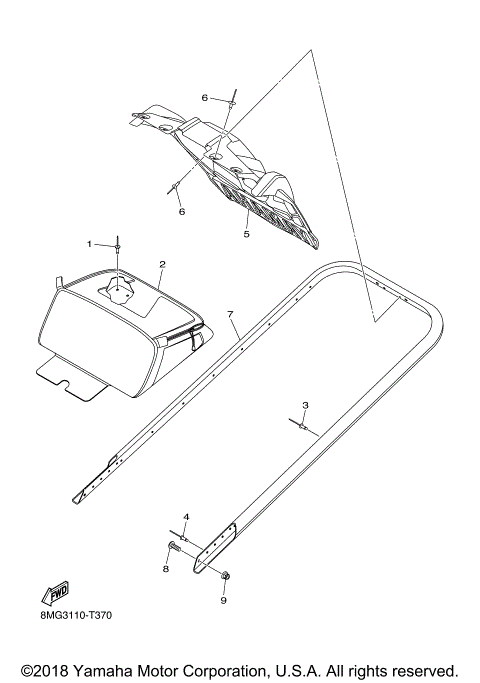 6
6
5
1
2
7
3
4
8
9
FWD
8MG3110-T370
©2018 Yamaha Motor Corporation, U.S.A. All rights reserved.