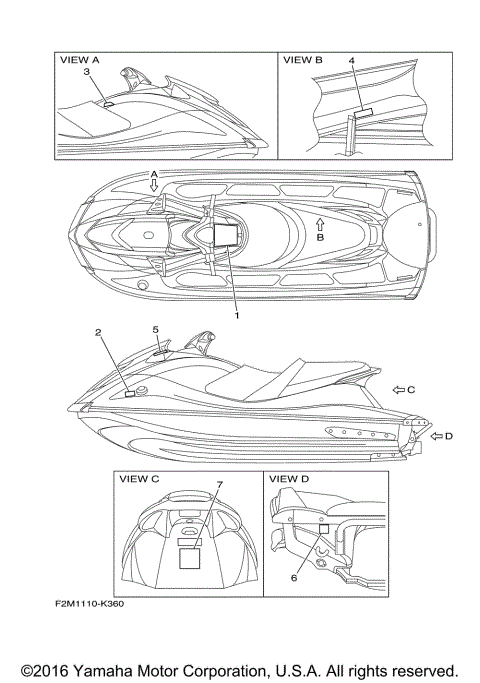 VIEW A
3
VIEW B
4
A
B
1
2
5
C
D
VIEW C
7
VIEW D
6
F2M1110-K360

©2016 Yamaha Motor Corporation, U.S.A. All rights reserved.