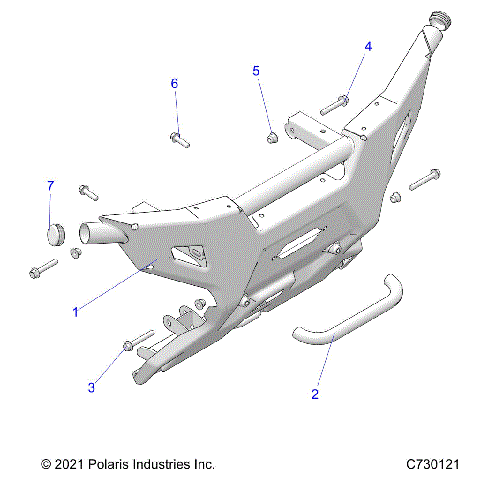 4
5
6
7
1
3
2
© 2021 Polaris Industries Inc.
C730121