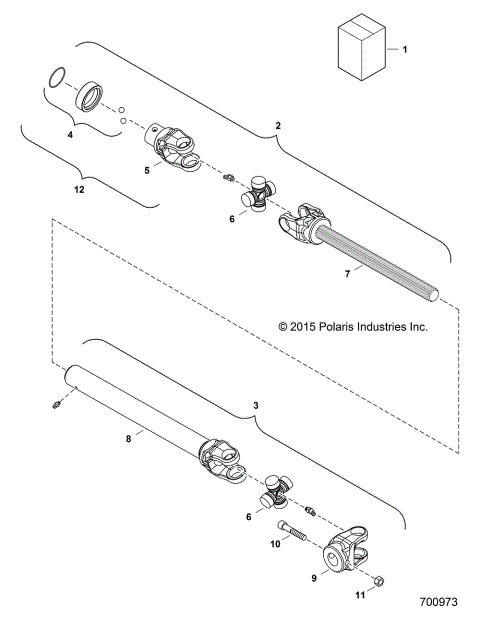 1
2
4
5
12
6
7
© 2015 Polaris Industries Inc.
3
8
6
10
9
11
700973