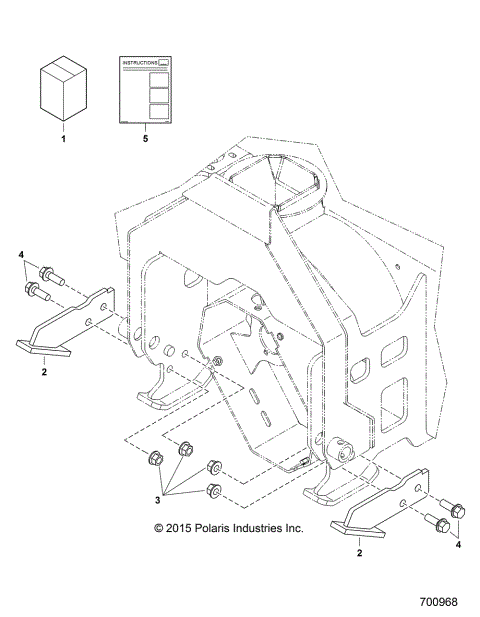 INSTRUCTIONS

1

5

4

2

3

© 2015 Polaris Industries Inc.

2

4

700968