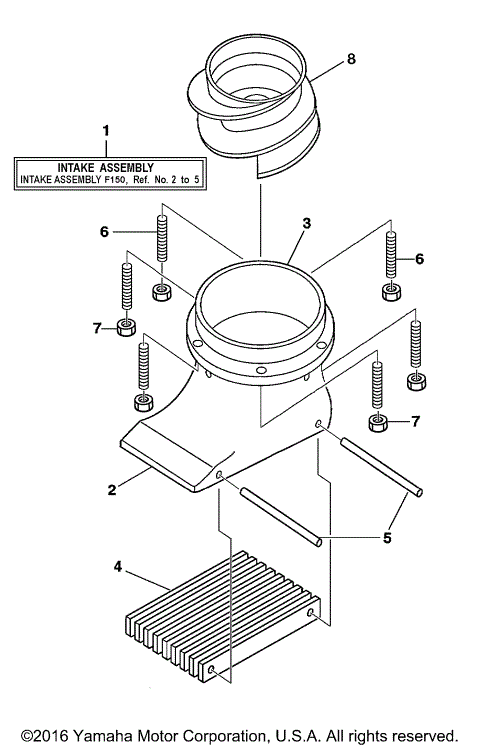 8

1

INTAKE ASSEMBLY
INTAKE ASSEMBLY F150, Ref. No. 2 to 5

6

3

6

7

7

2

5

4

©2016 Yamaha Motor Corporation, U.S.A. All rights reserved.