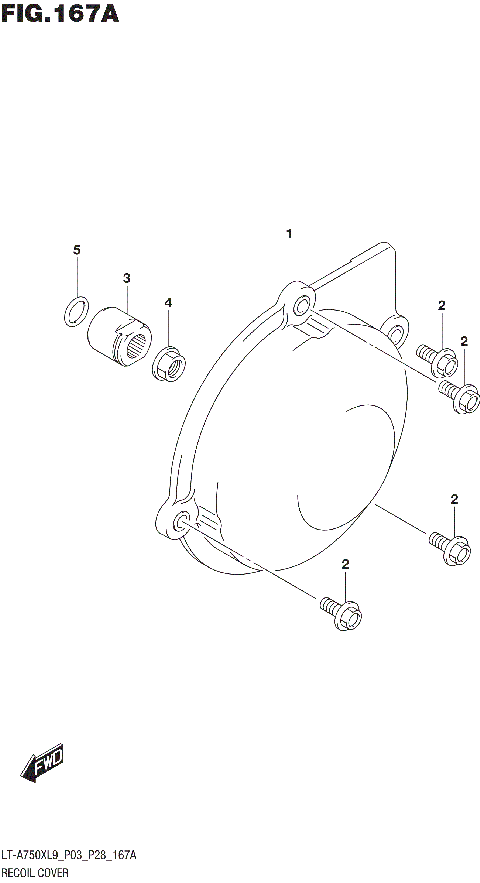 FIG.167A

1

5

3

4

2

2

2

2

FWD

LT-A750XL9_P03_P28_167A
RECOIL COVER