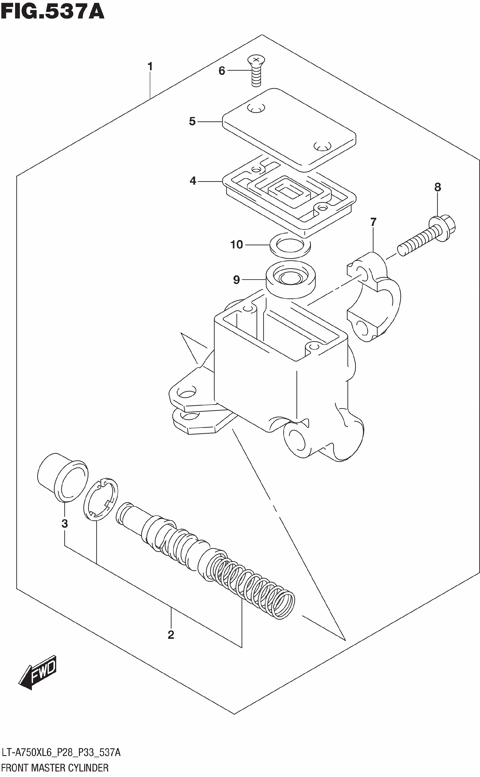 FIG.537A

1
6
5
4
8
7
10
9
3
2
FWD

LT-A750XL6_P28_P33_537A
FRONT MASTER CYLINDER