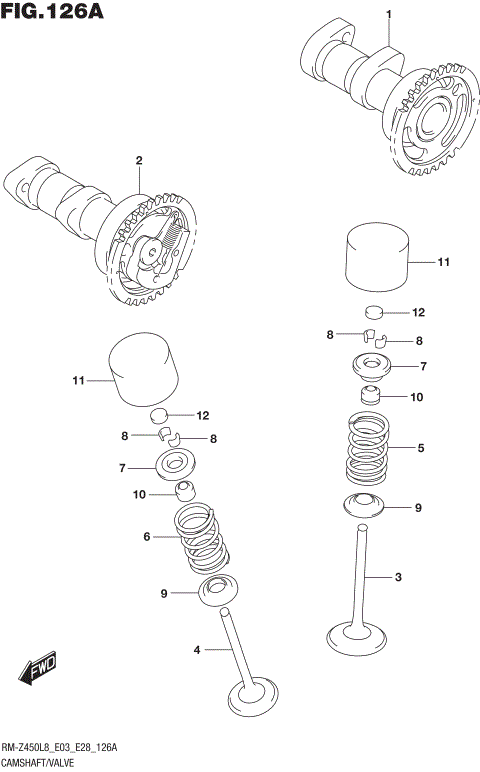 FIG.126A

1

2

11

12

8

8

7

10

5

9

3

11

12

8

8

7

10

6

9

4

FWD

RM-Z450L8_E03_E28_126A
CAMSHAFT/VALVE