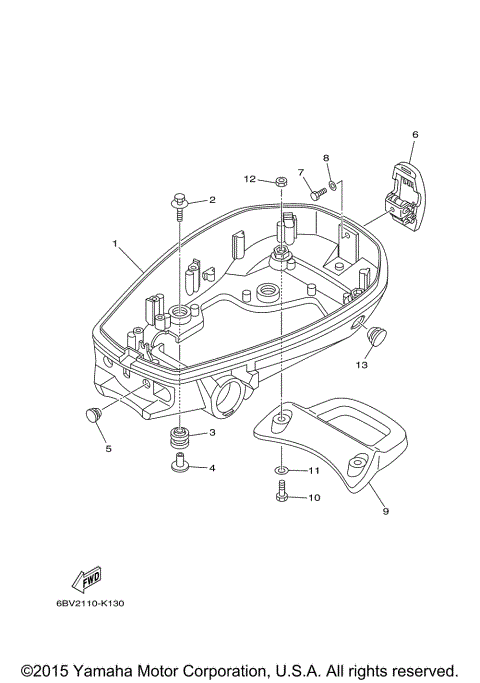 6
8
7
12
2
1
13
5
3
4
11
10
9
FWD
6BV2110-K130

©2015 Yamaha Motor Corporation, U.S.A. All rights reserved.