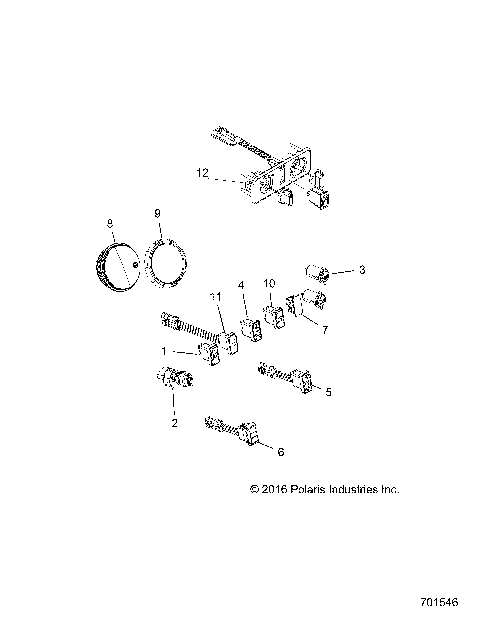 12

8

9

3

11

4

10

7

1

5

2

6

© 2016 Polaris Industries Inc.

701546