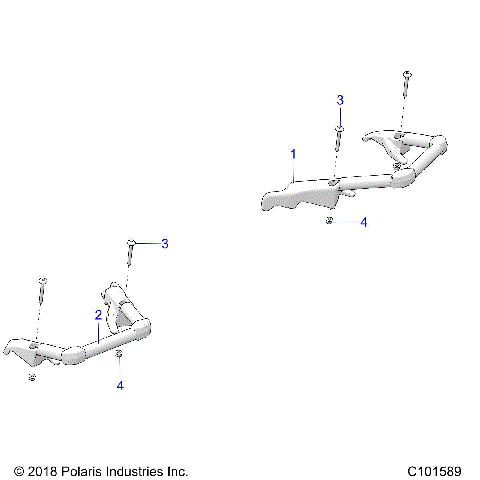 3

1

4

3

2

4

© 2018 Polaris Industries Inc.

C101589