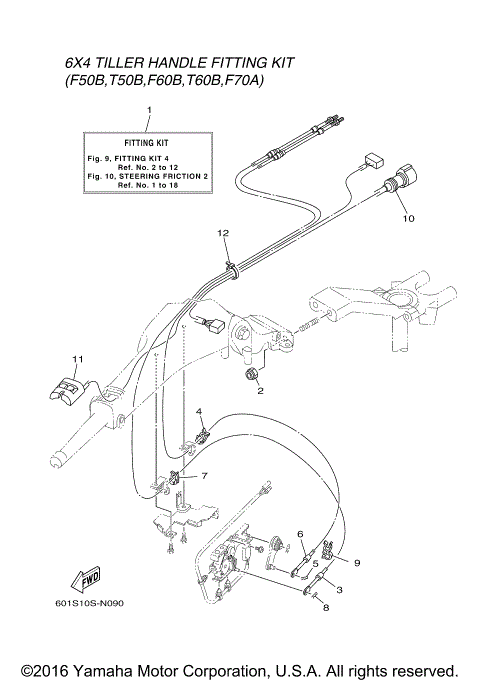 6X4 TILLER HANDLE FITTING KIT
(F50B,T50B,F60B,T60B,F70A)

1

FITTING KIT
Fig. 9, FITTING KIT 4
Ref. No. 2 to 12
Fig. 10, STEERING FRICTION 2
Ref. No. 1 to 18

10

12

11

2

4

7

6

5

9

3

8

FWD

601S10S-N090

©2016 Yamaha Motor Corporation, U.S.A. All rights reserved.