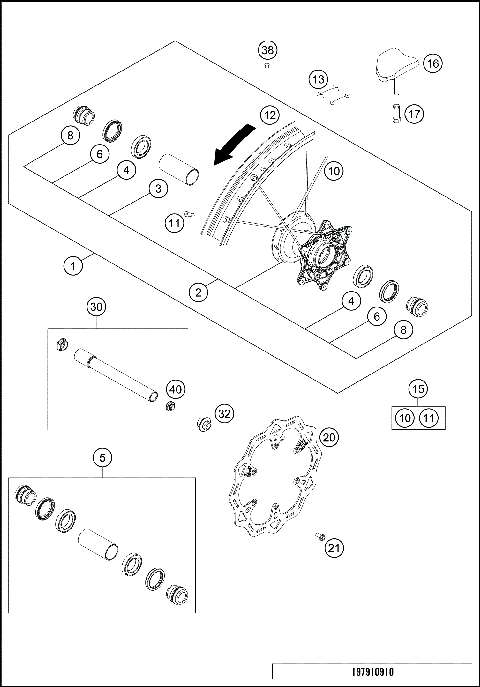 38
13
16
17
12
8
6
4
3
10
11
1
2
4
6
8
30
40
32
15
10 11
20
5
21
197910910