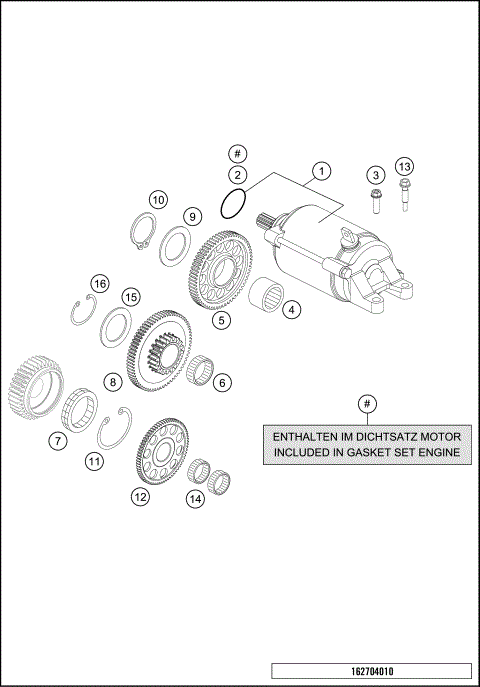 #
2
1
3
13
10
9
16
15
5
4
8
6
7
11
12
14
#
ENTHALTEN IM DICHTSATZ MOTOR
INCLUDED IN GASKET SET ENGINE
162704010